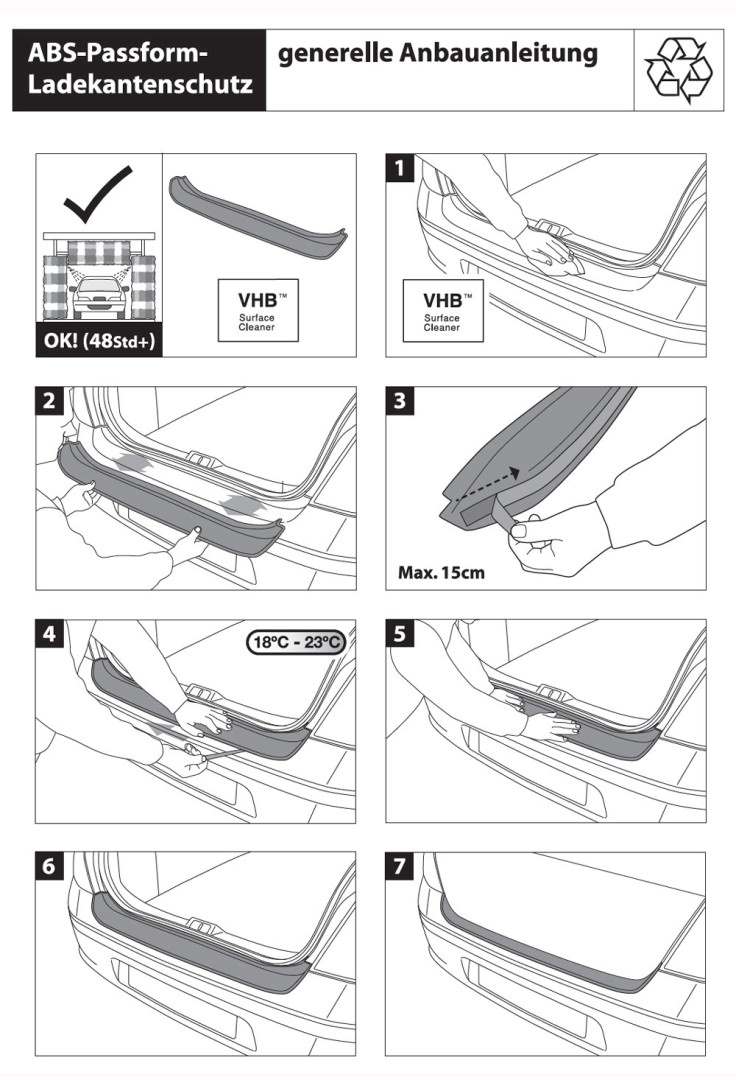 ABS-Passform-Ladekantenschutz

generelle Anbauanleitung

OK! (48Std+)

VHB™
Surface
Cleaner

1

VHB™
Surface
Cleaner

2

3

Max. 15cm

4

18°C - 23°C

5

6

7