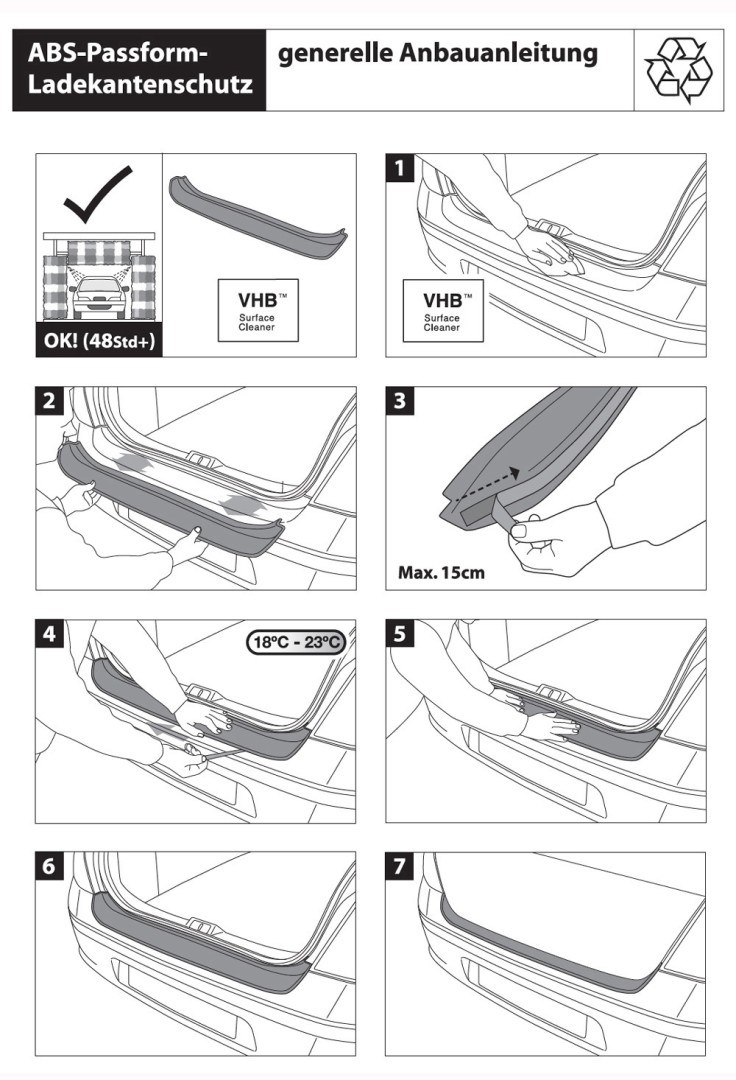 ABS-Passform-Ladekantenschutz

generelle Anbauanleitung

OK! (48Std+)

VHB™ Surface Cleaner

1

VHB™ Surface Cleaner

2

3

Max. 15cm

4

18ºC - 23ºC

5

6

7