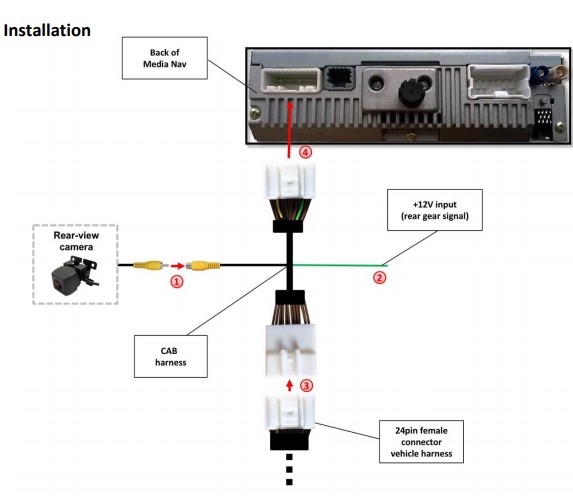 Installation

Back of Media Nav

4

+12V input (rear gear signal)

Rear-view camera

1

2

CAB harness

3

24pin female connector vehicle harness