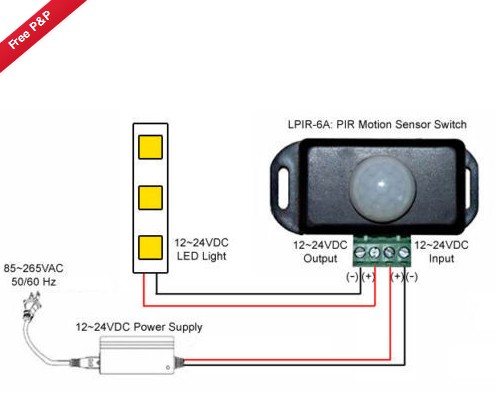 Free P&P

LPIR-6A: PIR Motion Sensor Switch

12~24VDC LED Light

12~24VDC Output

12~24VDC Input

(-) (+) (+) (-)

85~265VAC 50/60 Hz

12~24VDC Power Supply